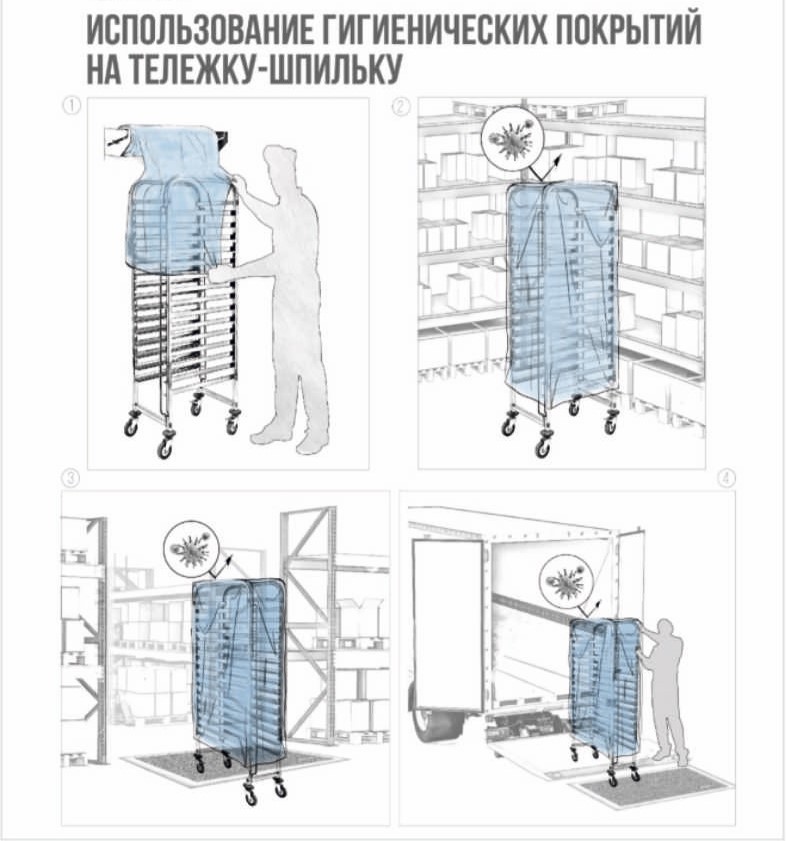 ИСПОЛЬЗОВАНИЕ ГИГИЕНИЧЕСКИХ ПОКРЫТИЙ НА ТЕЛЕЖКУ-ШПИЛЬКУ

①

②

③

④